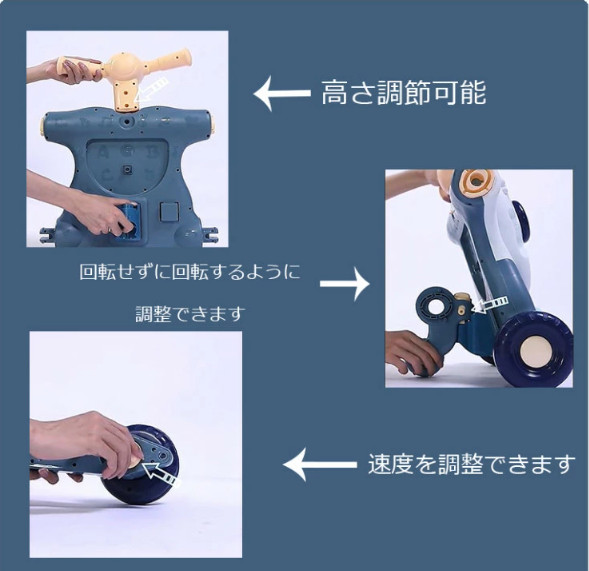 高さ調節可能

回転せずに回転するように

調整できます

速度を調整できます