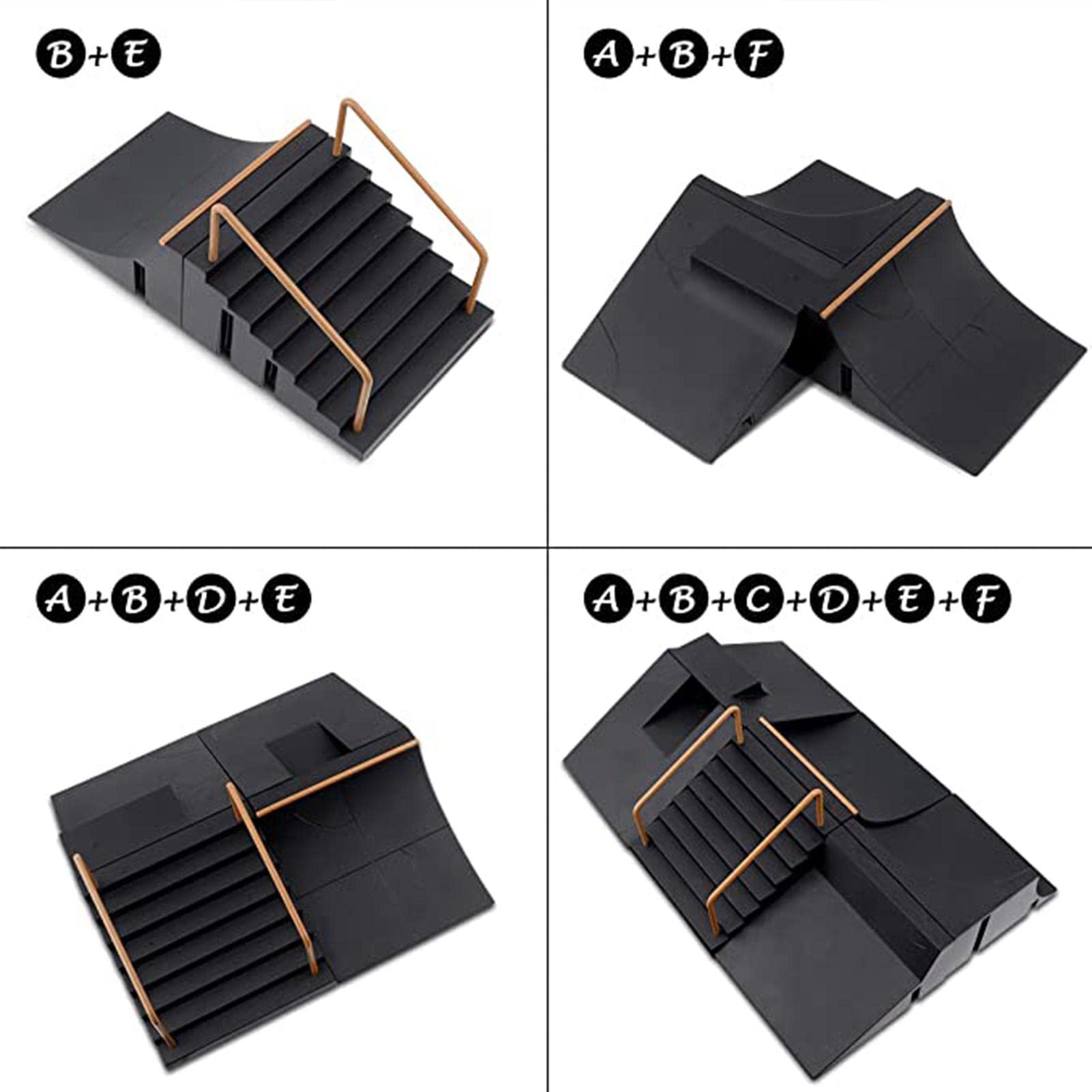 B+E

A+B+F

A+B+D+E

A+B+C+D+E+F