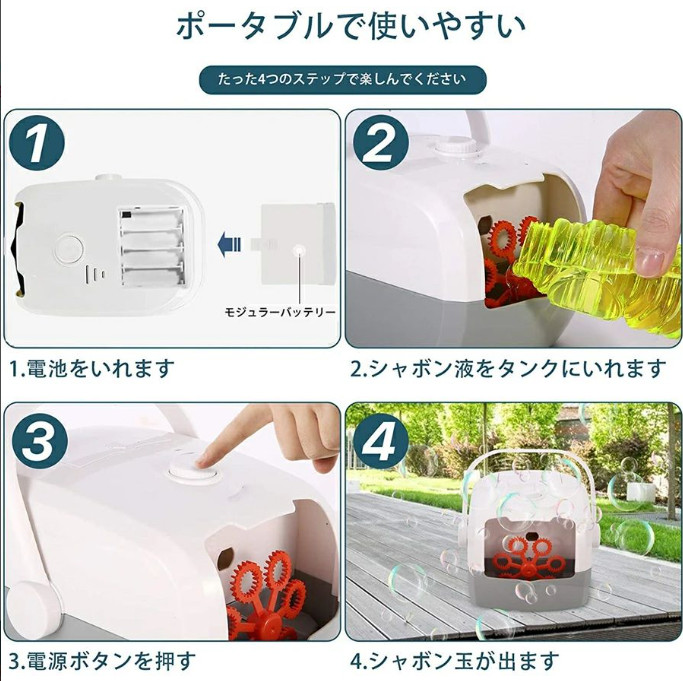 ポータブルで使いやすい

たった4つのステップで楽しんでください

1

モジュラーバッテリー

1.電池をいれます

2

2.シャボン液をタンクにいれます

3

3.電源ボタンを押す

4

4.シャボン玉が出ます