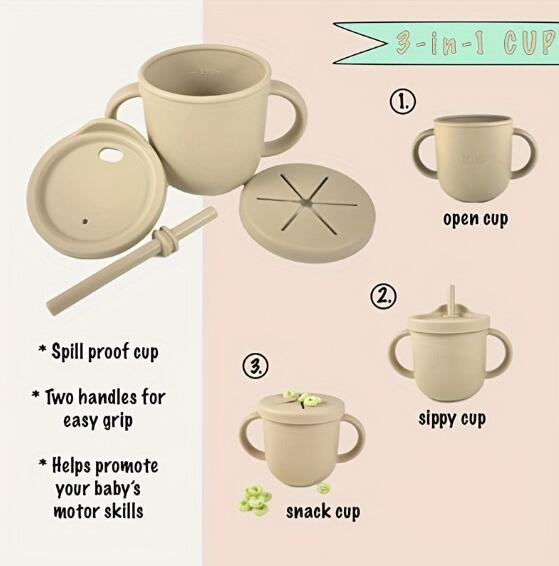 3-in-1 CUP

1.

open cup

2.

sippy cup

3.

snack cup

* Spill proof cup

* Two handles for easy grip

* Helps promote your baby's motor skills