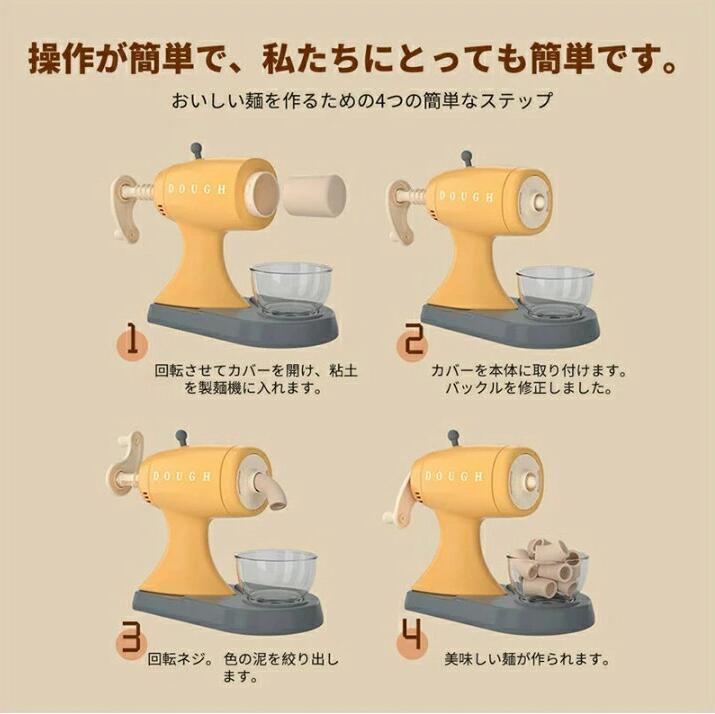 操作が簡単で、私たちにとっても簡単です。

おいしい麺を作るための4つの簡単なステップ

DOUGH

1

回転させてカバーを開け、粘土を製麺機に入れます。

DOUGH

2

カバーを本体に取り付けます。バックルを修正しました。

DOUGH

3

回転ネジ。 色の泥を絞り出します。

DOUGH

4

美味しい麺が作られます。