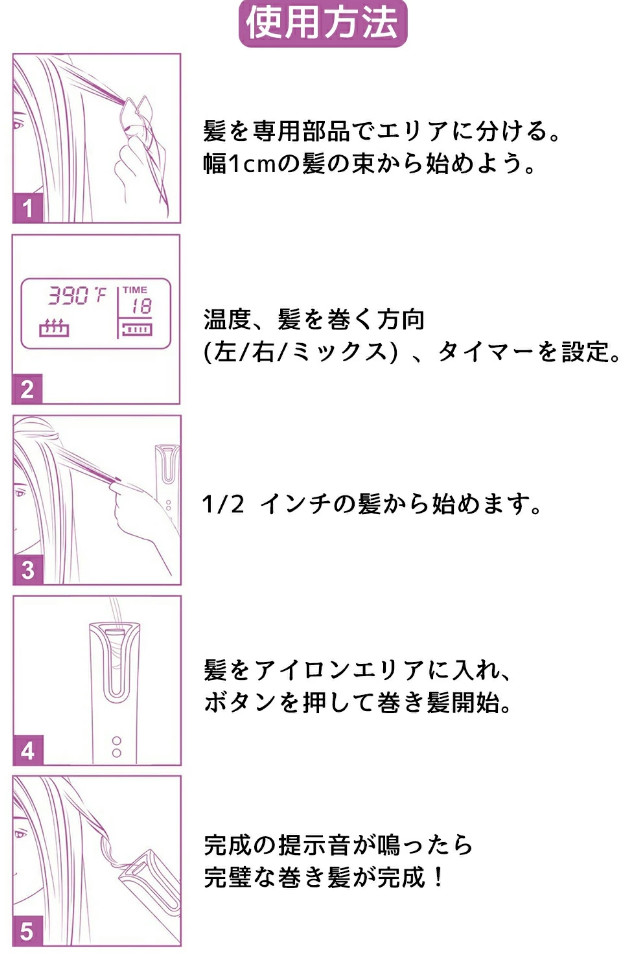 使用方法

1

髪を専用部品でエリアに分ける。
幅1cmの髪の束から始めよう。

390°F
TIME
18

2

温度、髪を巻く方向
(左/右/ミックス) 、タイマーを設定。

3

1/2 インチの髪から始めます。

4

髪をアイロンエリアに入れ、
ボタンを押して巻き髪開始。

5

完成の提示音が鳴ったら
完璧な巻き髪が完成！