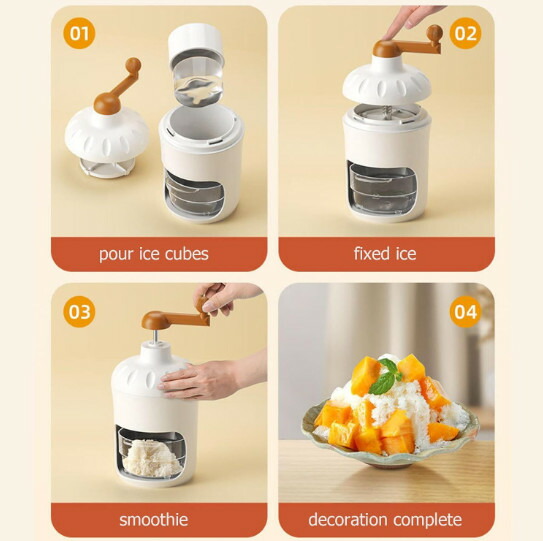 01

pour ice cubes

02

fixed ice

03

smoothie

04

decoration complete