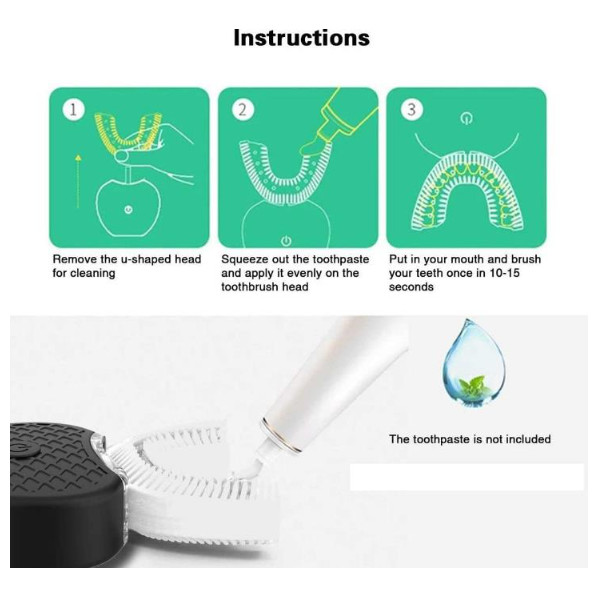 Instructions

1

Remove the u-shaped head for cleaning

2

Squeeze out the toothpaste and apply it evenly on the toothbrush head

3

Put in your mouth and brush your teeth once in 10-15 seconds

The toothpaste is not included