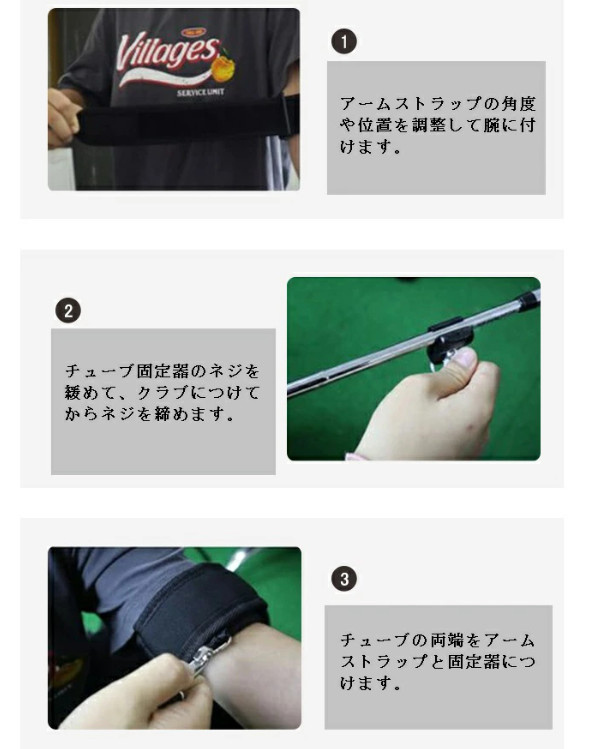 Villages
SERVICE UNIT

1

アームストラップの角度や位置を調整して腕に付けます。

2

チューブ固定器のネジを緩めて、クラブにつけてからネジを締めます。

3

チューブの両端をアームストラップと固定器につけます。