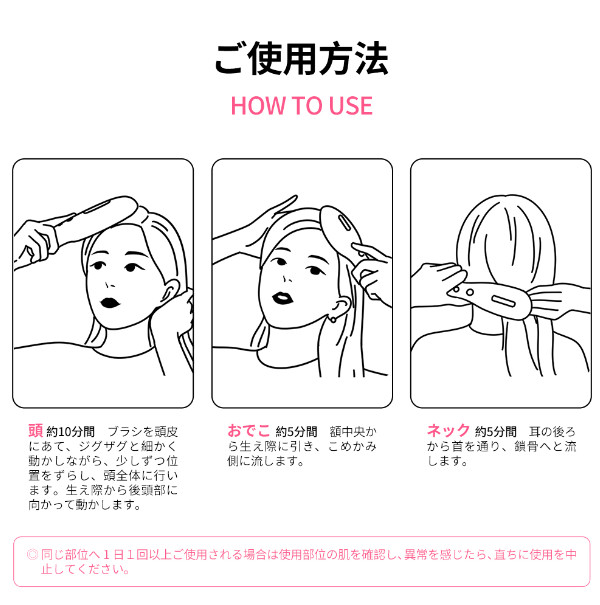 ご使用方法

HOW TO USE

頭 約10分間　ブラシを頭皮にあて、ジグザグと細かく動かしながら、少しずつ位置をずらし、頭全体に行います。生え際から後頭部に向かって動かします。

おでこ 約5分間　額中央から生え際に引き、こめかみ側に流します。

ネック 約5分間　耳の後ろから首を通り、鎖骨へと流します。

◎同じ部位へ１日１回以上ご使用される場合は使用部位の肌を確認し、異常を感じたら、直ちに使用を中止してください。