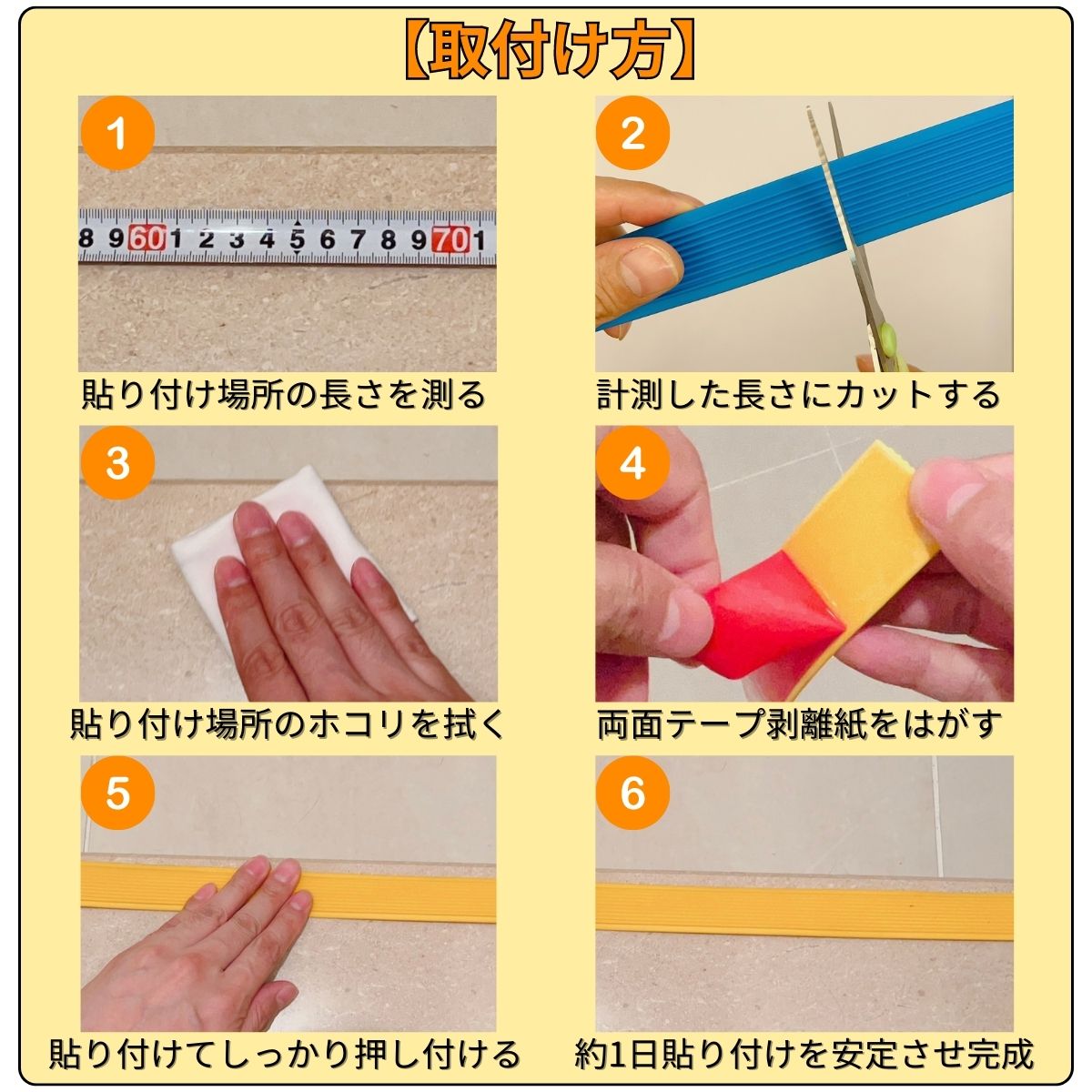 【取付け方】

1
8 9 60 1 2 3 4 5 6 7 8 9 70 1
貼り付け場所の長さを測る

2
計測した長さにカットする

3
貼り付け場所のホコリを拭く

4
両面テープ剥離紙をはがす

5
貼り付けてしっかり押し付ける

6
約1日貼り付けを安定させ完成