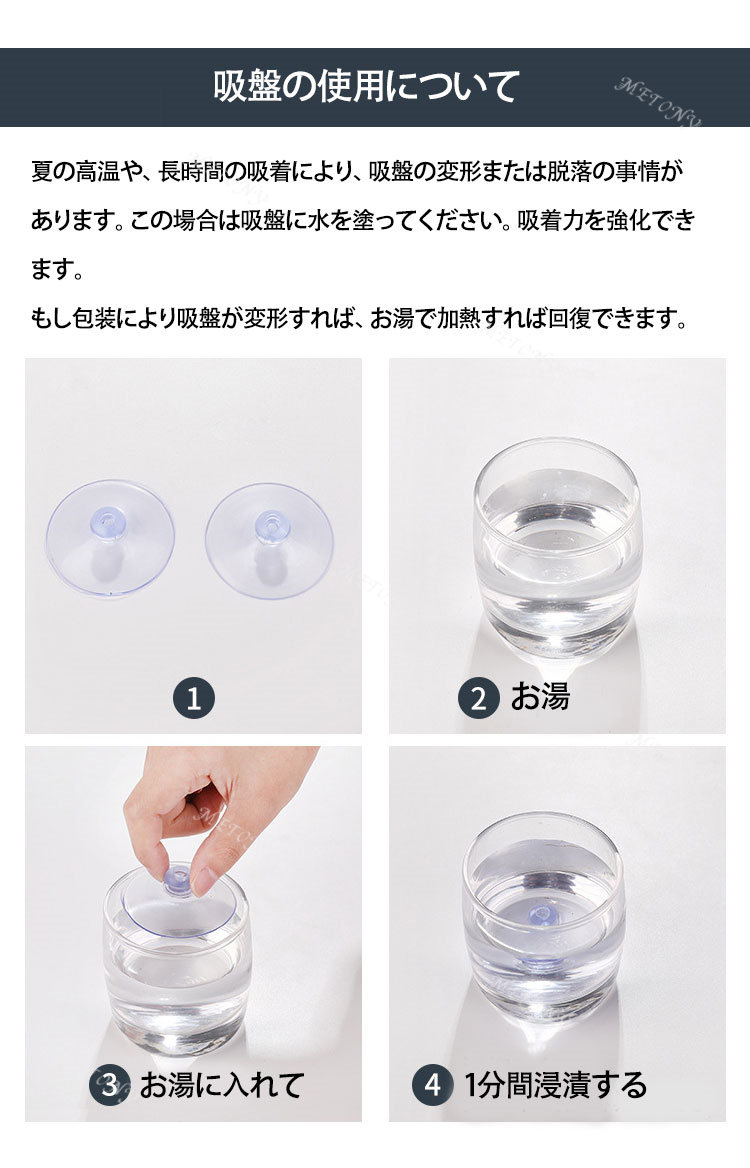 吸盤の使用について

METONY

夏の高温や、長時間の吸着により、吸盤の変形または脱落の事情があります。この場合は吸盤に水を塗ってください。吸着力を強化できます。

もし包装により吸盤が変形すれば、お湯で加熱すれば回復できます。

1

2 お湯

3 お湯に入れて

4 1分間浸漬する